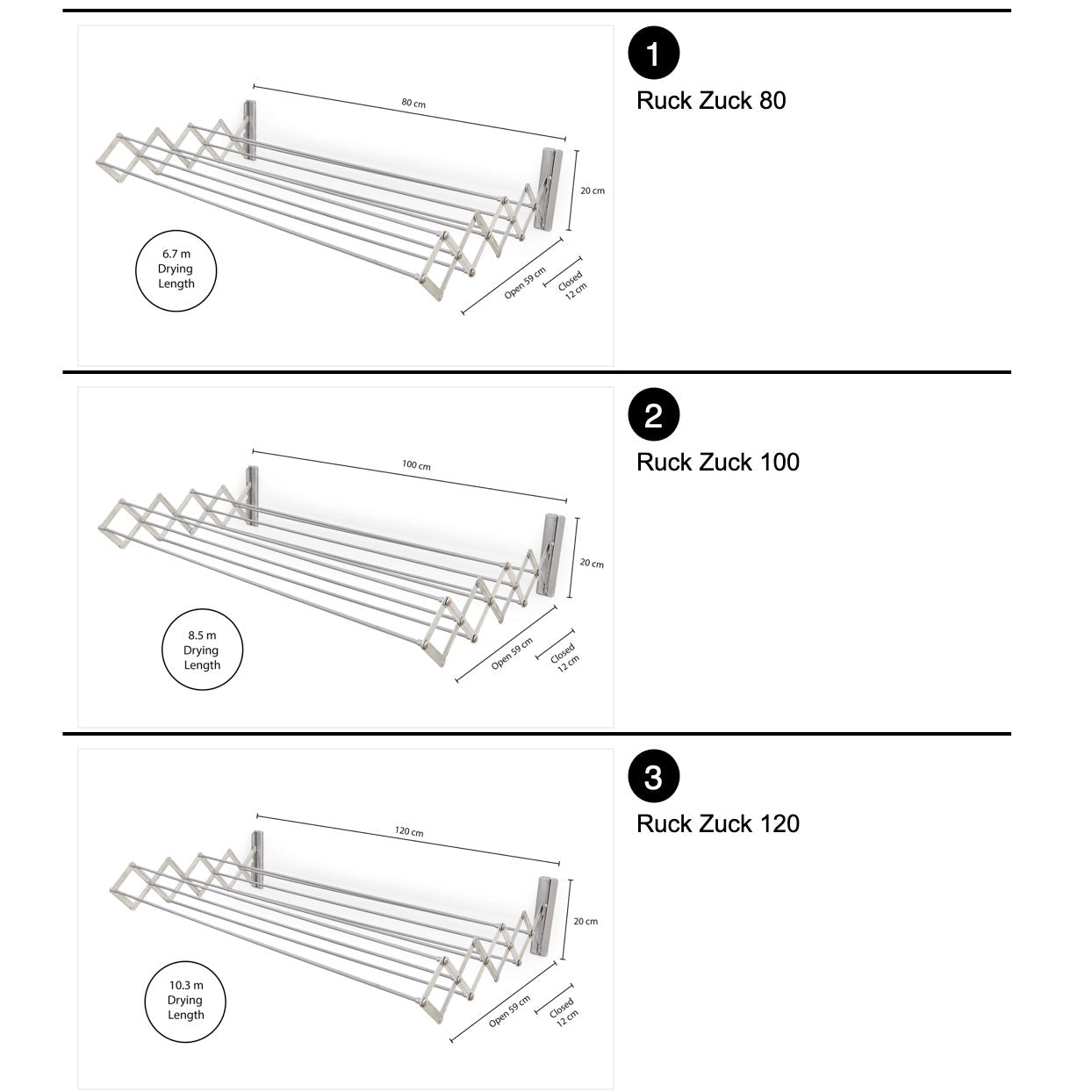 80 cm

20 cm

6.7 m
Drying
Length

Open 59 cm

Closed
12 cm

1

Ruck Zuck 80

100 cm

20 cm

8.5 m
Drying
Length

Open 59 cm

Closed
12 cm

2

Ruck Zuck 100

120 cm

20 cm

10.3 m
Drying
Length

Open 59 cm

Closed
12 cm

3

Ruck Zuck 120